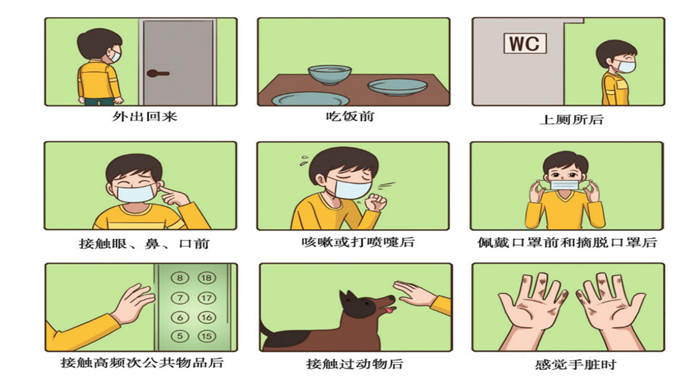 外出回来

吃饭前

WC

上厕所后

接触眼、鼻、口前

咳嗽或打喷嚏后

佩戴口罩前和摘脱口罩后

8 18
7 17
6 16
5 15

接触高频次公共物品后

接触过动物后

感觉手脏时