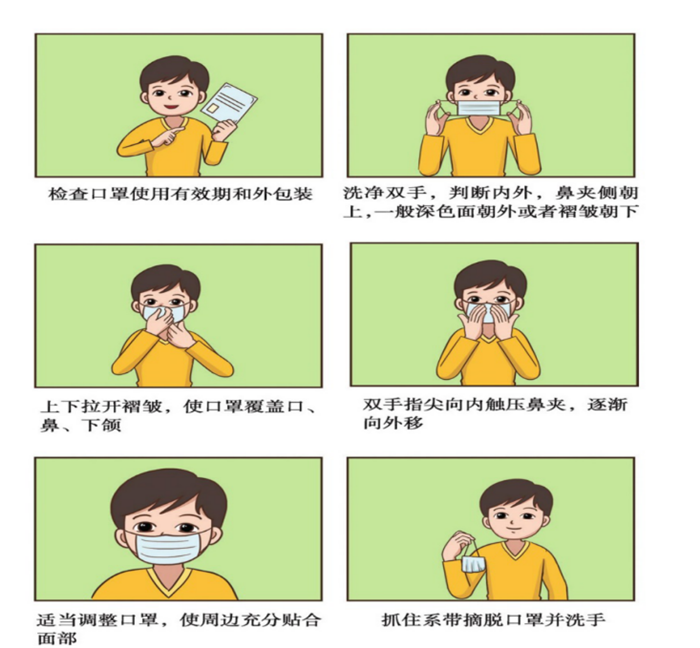 检查口罩使用有效期和外包装

洗净双手，判断内外，鼻夹侧朝上,一般深色面朝外或者褶皱朝下

上下拉开褶皱，使口罩覆盖口、鼻、下颌

双手指尖向内触压鼻夹，逐渐向外移

适当调整口罩，使周边充分贴合面部

抓住系带摘脱口罩并洗手